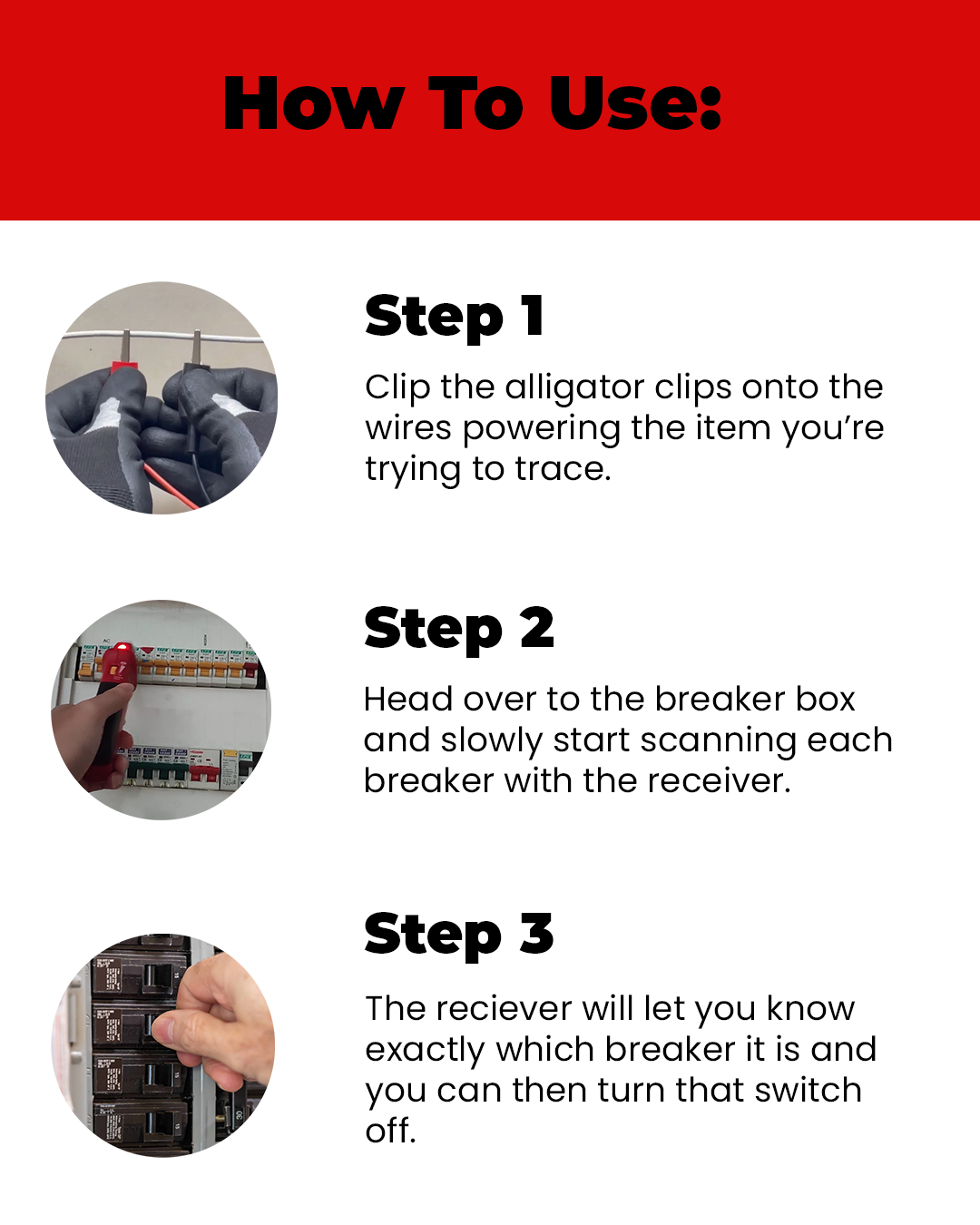 How To Use:

Step 1

Clip the alligator clips onto the wires powering the item you're trying to trace.

Step 2

Head over to the breaker box and slowly start scanning each breaker with the receiver.

Step 3

The reciever will let you know exactly which breaker it is and you can then turn that switch off.